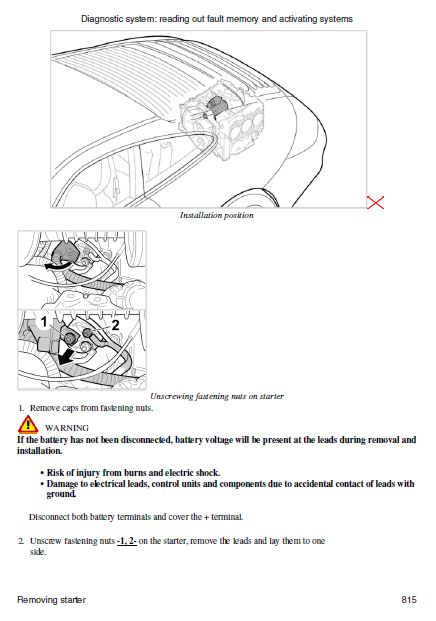 Diagnostic system: reading out fault memory and activating systems

Installation position

1

2

Unscrewing fastening nuts on starter

1. Remove caps from fastening nuts.

WARNING

If the battery has not been disconnected, battery voltage will be present at the leads during removal and installation.

• Risk of injury from burns and electric shock.
• Damage to electrical leads, control units and components due to accidental contact of leads with ground.

Disconnect both battery terminals and cover the + terminal.

2. Unscrew fastening nuts -1, 2- on the starter, remove the leads and lay them to one side.

Removing starter

815