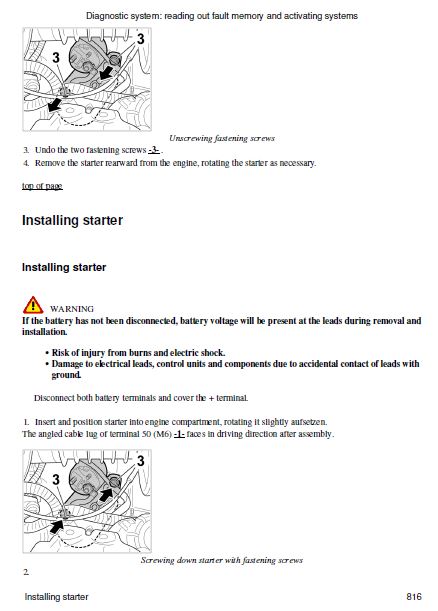 Diagnostic system: reading out fault memory and activating systems

3
3

Unscrewing fastening screws

3. Undo the two fastening screws -3- .
4. Remove the starter rearward from the engine, rotating the starter as necessary.

top of page

Installing starter

Installing starter

WARNING
If the battery has not been disconnected, battery voltage will be present at the leads during removal and installation.

• Risk of injury from burns and electric shock.
• Damage to electrical leads, control units and components due to accidental contact of leads with ground.

Disconnect both battery terminals and cover the + terminal.

1. Insert and position starter into engine compartment, rotating it slightly aufsetzen.
The angled cable lug of terminal 50 (M6) -1- faces in driving direction after assembly.

3
3

Screwing down starter with fastening screws

2.

Installing starter 816