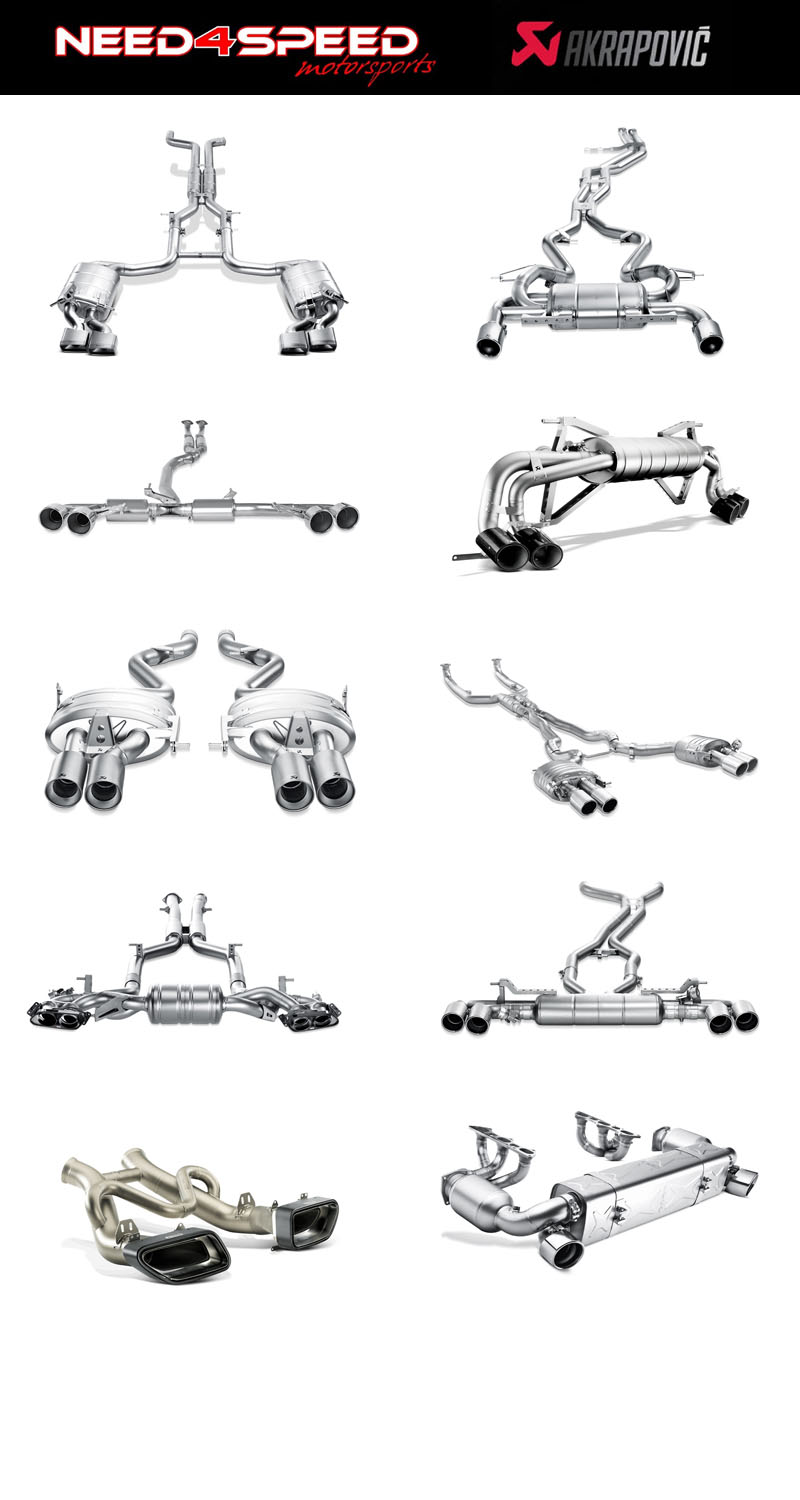 NEED4SPEED motorsports

AKRAPOVIČ