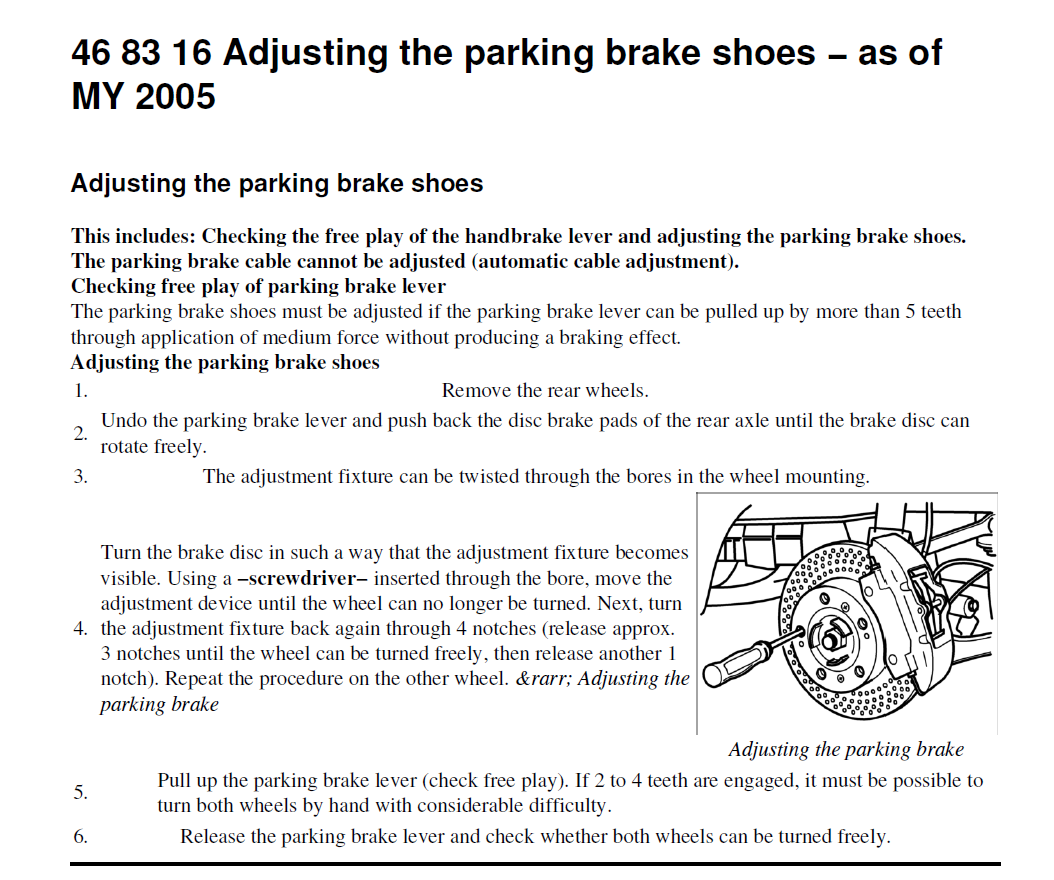 46 83 16 Adjusting the parking brake shoes – as of MY 2005

Adjusting the parking brake shoes

This includes: Checking the free play of the handbrake lever and adjusting the parking brake shoes. The parking brake cable cannot be adjusted (automatic cable adjustment).
Checking free play of parking brake lever
The parking brake shoes must be adjusted if the parking brake lever can be pulled up by more than 5 teeth through application of medium force without producing a braking effect.
Adjusting the parking brake shoes
1. Remove the rear wheels.
2. Undo the parking brake lever and push back the disc brake pads of the rear axle until the brake disc can rotate freely.
3. The adjustment fixture can be twisted through the bores in the wheel mounting.
4. Turn the brake disc in such a way that the adjustment fixture becomes visible. Using a –screwdriver– inserted through the bore, move the adjustment device until the wheel can no longer be turned. Next, turn the adjustment fixture back again through 4 notches (release approx. 3 notches until the wheel can be turned freely, then release another 1 notch). Repeat the procedure on the other wheel. &rarr; Adjusting the parking brake

Adjusting the parking brake

5. Pull up the parking brake lever (check free play). If 2 to 4 teeth are engaged, it must be possible to turn both wheels by hand with considerable difficulty.
6. Release the parking brake lever and check whether both wheels can be turned freely.