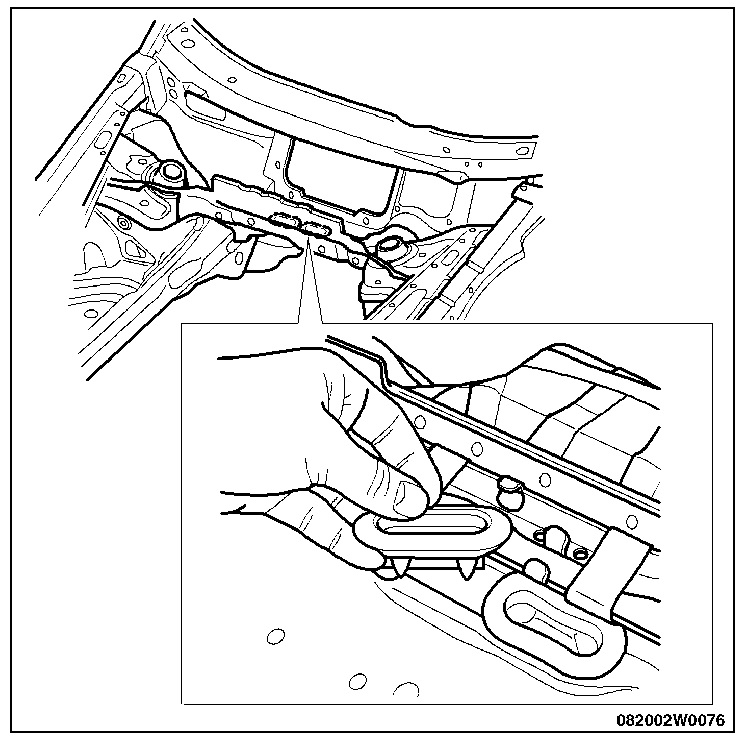 082002W0076