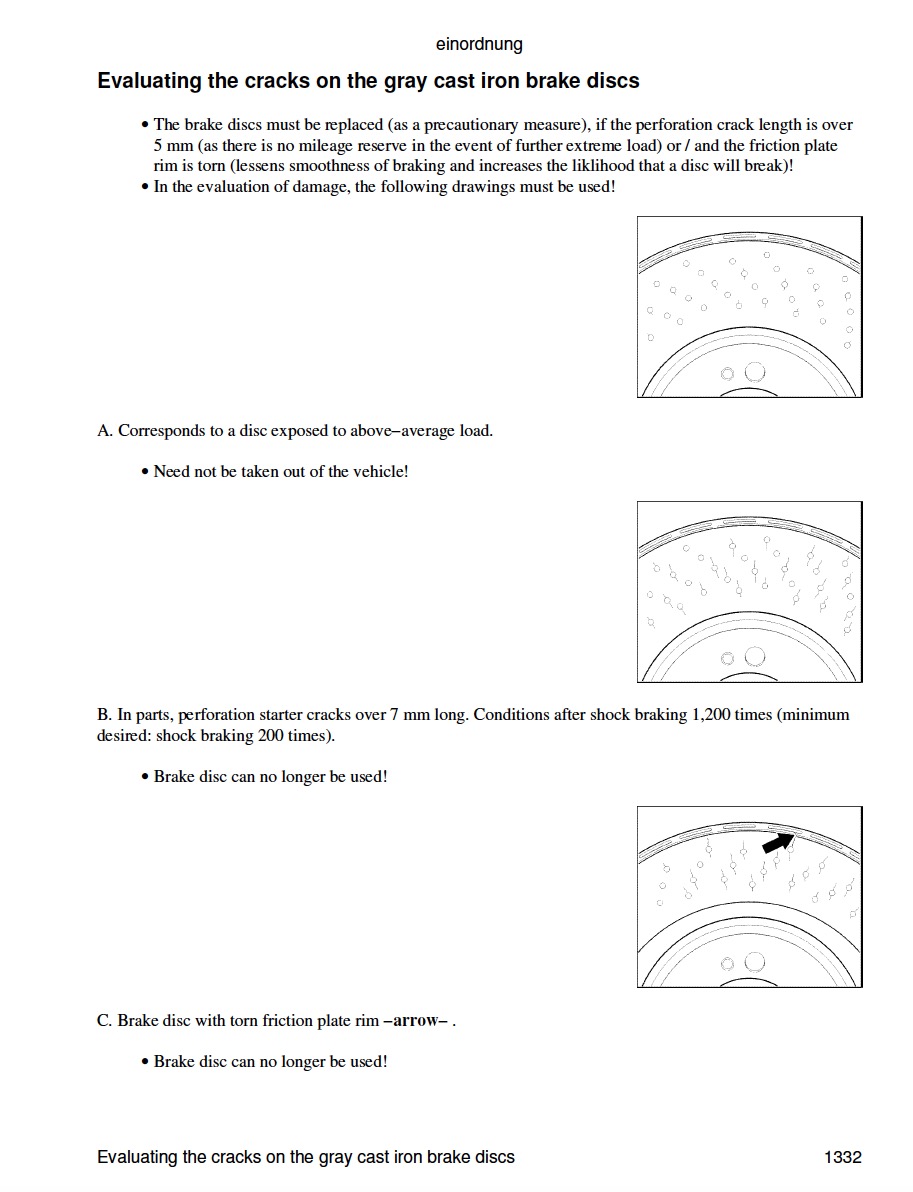 einordnung

Evaluating the cracks on the gray cast iron brake discs

• The brake discs must be replaced (as a precautionary measure), if the perforation crack length is over 5 mm (as there is no mileage reserve in the event of further extreme load) or / and the friction plate rim is torn (lessens smoothness of braking and increases the liklihood that a disc will break)!
• In the evaluation of damage, the following drawings must be used!

A. Corresponds to a disc exposed to above–average load.

• Need not be taken out of the vehicle!

B. In parts, perforation starter cracks over 7 mm long. Conditions after shock braking 1,200 times (minimum desired: shock braking 200 times).

• Brake disc can no longer be used!

C. Brake disc with torn friction plate rim –arrow– .

• Brake disc can no longer be used!

Evaluating the cracks on the gray cast iron brake discs 1332