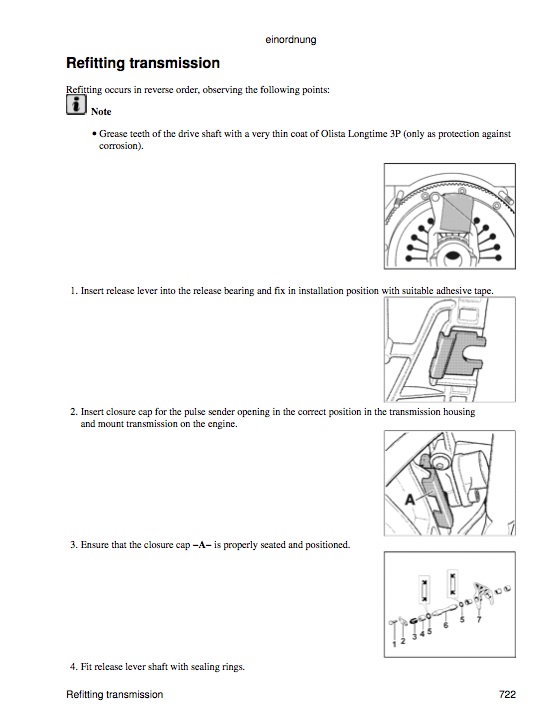 einordnung

Refitting transmission

Refitting occurs in reverse order, observing the following points:

Note

• Grease teeth of the drive shaft with a very thin coat of Olista Longtime 3P (only as protection against corrosion).

1. Insert release lever into the release bearing and fix in installation position with suitable adhesive tape.

2. Insert closure cap for the pulse sender opening in the correct position in the transmission housing and mount transmission on the engine.

A

3. Ensure that the closure cap –A– is properly seated and positioned.

1 2 3 4 5 6 5 7

4. Fit release lever shaft with sealing rings.

Refitting transmission 722